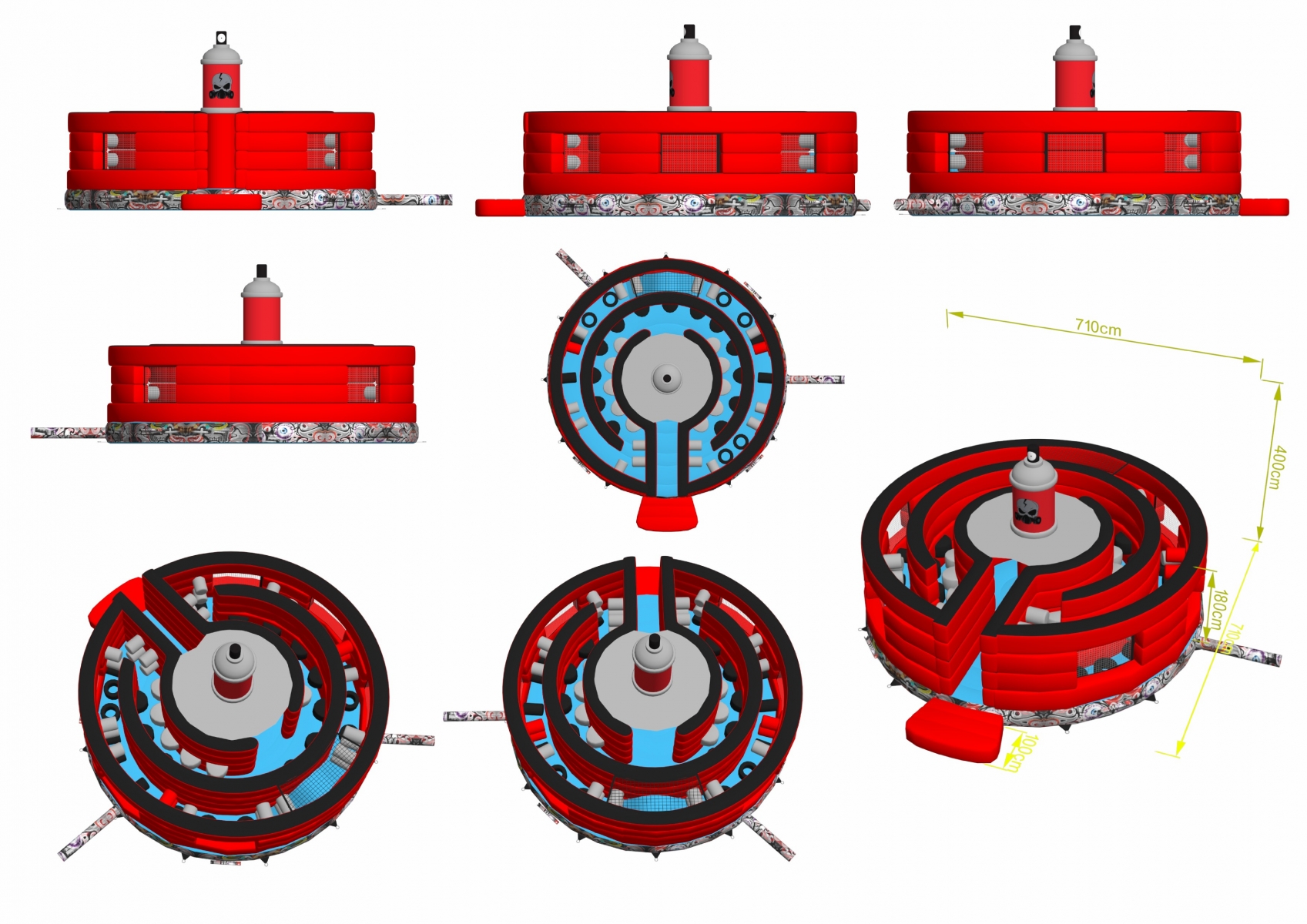 710cm

400cm

180cm

710cm

100cm